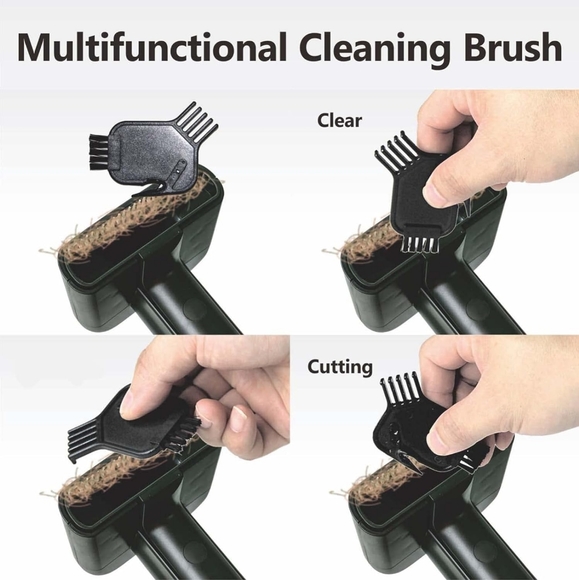 Multifunctional Cleaning Brush

Clear

Cutting